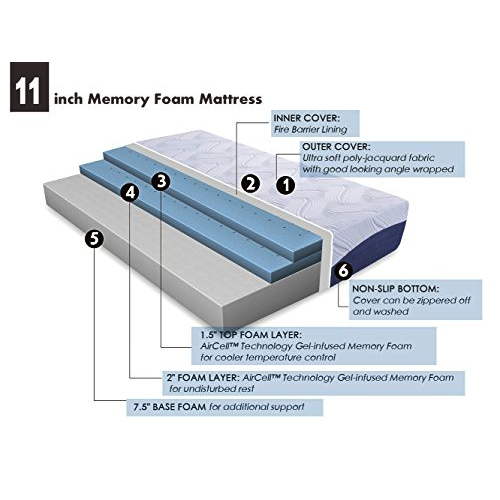 11 inch Memory Foam Mattress

INNER COVER:
Fire Barrier Lining

OUTER COVER:
Ultra soft poly-jacquard fabric with good looking angle wrapped

3

2

1

4

5

6

NON-SLIP BOTTOM:
Cover can be zippered off and washed

1.5" TOP FOAM LAYER:
AirCell™ Technology Gel-infused Memory Foam for cooler temperature control

2" FOAM LAYER: AirCell™ Technology Gel-infused Memory Foam for undisturbed rest

7.5" BASE FOAM for additional support